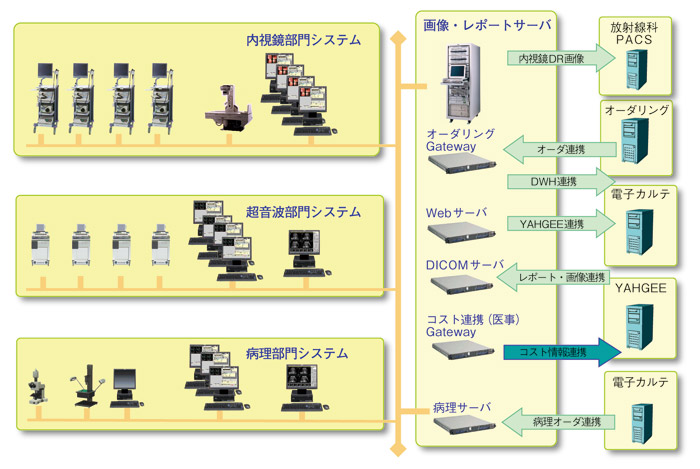 内視鏡部門システム

超音波部門システム

病理部門システム

画像・レポートサーバ

オーダリング Gateway

Webサーバ

DICOMサーバ

コスト連携（医事） Gateway

病理サーバ

内視鏡DR画像

オーダ連携

DWH連携

YAHGEE連携

レポート・画像連携

コスト情報連携

病理オーダ連携

放射線科 PACS

オーダリング

電子カルテ

YAHGEE

電子カルテ