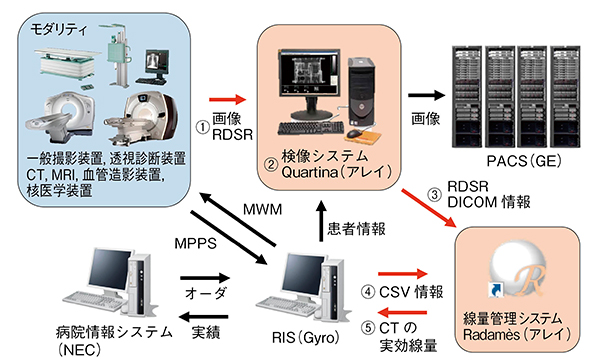 モダリティ

一般撮影装置, 透視診断装置
CT, MRI, 血管造影装置,
核医学装置

① 画像
RDSR

② 検像システム
Quartina（アレイ）

画像

PACS（GE）

③ RDSR
DICOM 情報

MWM

MPPS

患者情報

オーダ

実績

病院情報システム
（NEC）

RIS（Gyro）

④ CSV 情報

⑤ CT の
実効線量

R

線量管理システム
Radamès（アレイ）