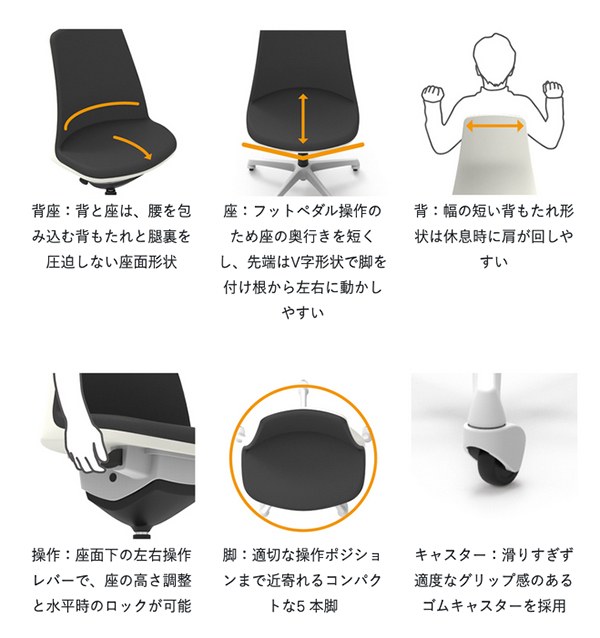 背座：背と座は、腰を包み込む背もたれと腿裏を圧迫しない座面形状

座：フットペダル操作のため座の奥行きを短くし、先端はV字形状で脚を付け根から左右に動かしやすい

背：幅の短い背もたれ形状は休息時に肩が回しやすい

操作：座面下の左右操作レバーで、座の高さ調整と水平時のロックが可能

脚：適切な操作ポジションまで近寄れるコンパクトな5 本脚

キャスター：滑りすぎず適度なグリップ感のあるゴムキャスターを採用